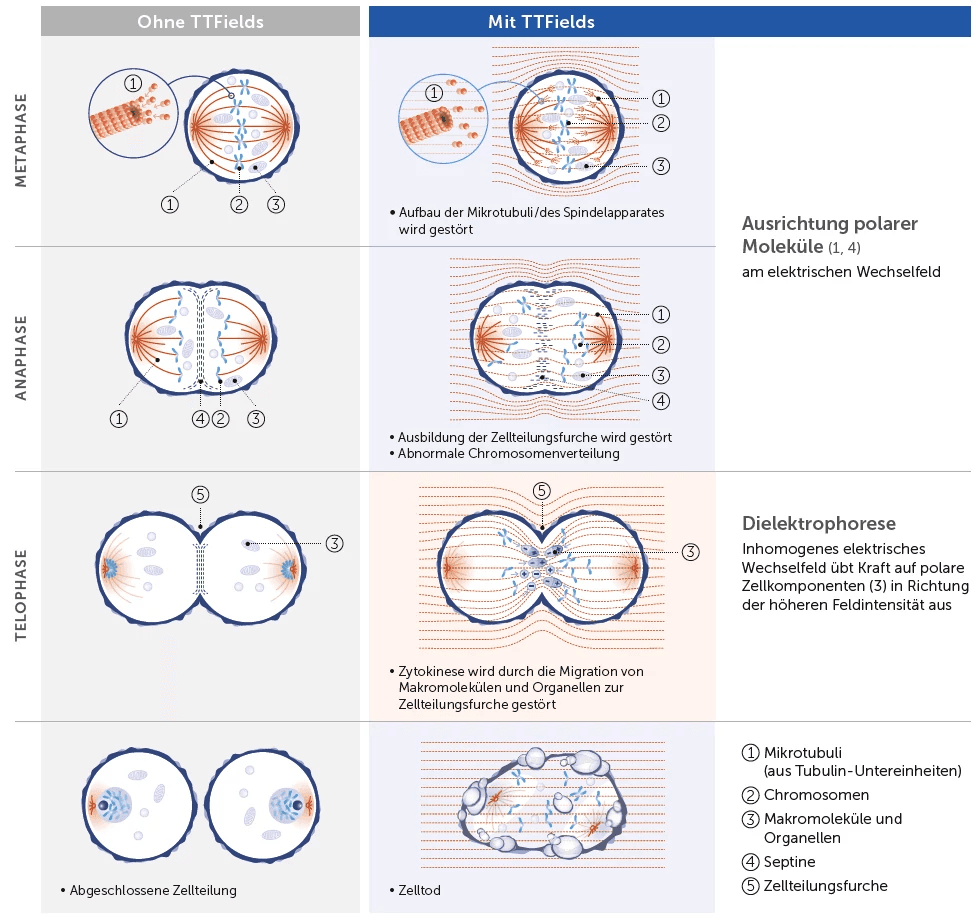 Ohne TTFields

Mit TTFields

METAPHASE

①

① ② ③

①

①
②
③

• Aufbau der Mikrotubuli/des Spindelapparates wird gestört

Ausrichtung polarer Moleküle (1, 4)
am elektrischen Wechselfeld

ANAPHASE

① ④ ② ③

①
②
③
④

• Ausbildung der Zellteilungsfurche wird gestört
• Abnormale Chromosomenverteilung

TELOPHASE

⑤

③

⑤

③

• Zytokinese wird durch die Migration von Makromolekülen und Organellen zur Zellteilungsfurche gestört

Dielektrophorese
Inhomogenes elektrisches Wechselfeld übt Kraft auf polare Zellkomponenten (3) in Richtung der höheren Feldintensität aus

• Abgeschlossene Zellteilung

• Zelltod

① Mikrotubuli (aus Tubulin-Untereinheiten)
② Chromosomen
③ Makromoleküle und Organellen
④ Septine
⑤ Zellteilungsfurche